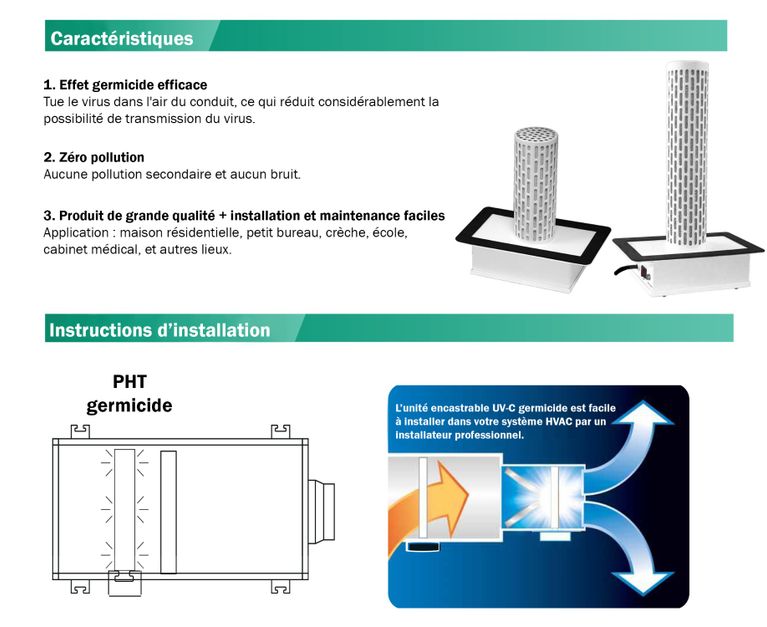 Caractéristiques

1. Effet germicide efficace
Tue le virus dans l'air du conduit, ce qui réduit considérablement la possibilité de transmission du virus.

2. Zéro pollution
Aucune pollution secondaire et aucun bruit.

3. Produit de grande qualité + installation et maintenance faciles
Application : maison résidentielle, petit bureau, crèche, école, cabinet médical, et autres lieux.

Instructions d'installation

PHT germicide

L'unité encastrable UV-C germicide est facile à installer dans votre système HVAC par un installateur professionnel.