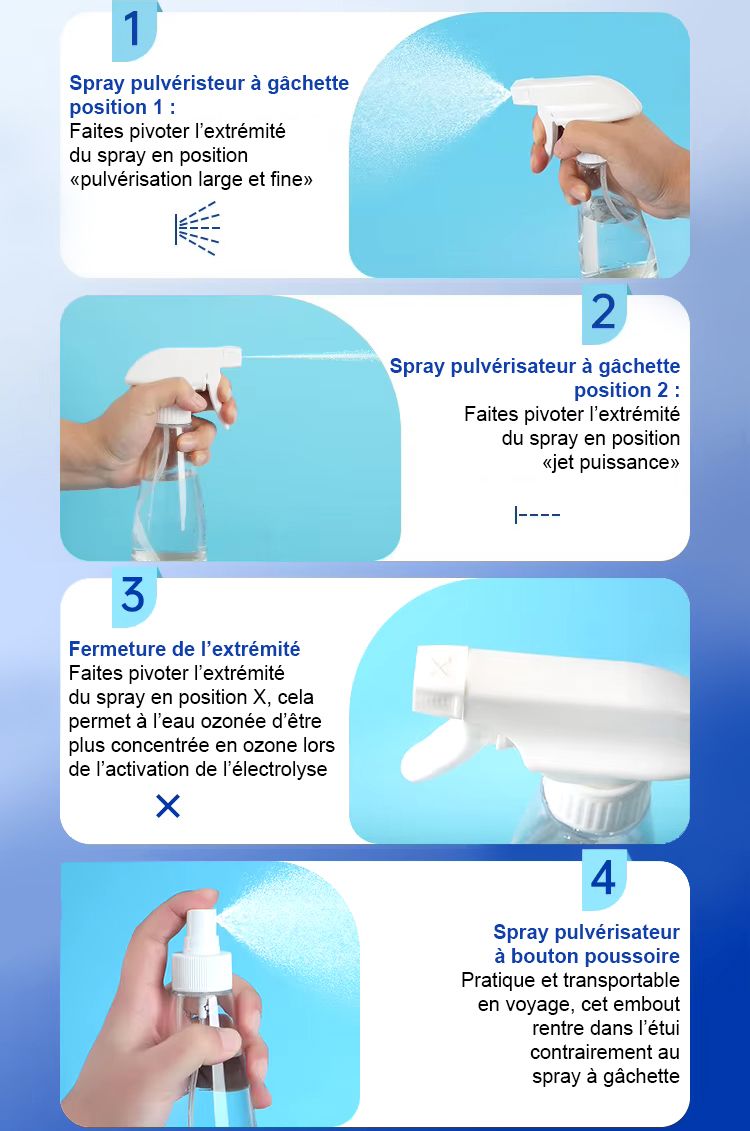 1

Spray pulvéristeur à gâchette position 1 :
Faites pivoter l'extrémité du spray en position «pulvérisation large et fine»

2

Spray pulvérisateur à gâchette position 2 :
Faites pivoter l'extrémité du spray en position «jet puissance»

3

Fermeture de l'extrémité
Faites pivoter l'extrémité du spray en position X, cela permet à l'eau ozonée d'être plus concentrée en ozone lors de l'activation de l'électrolyse

X

4

Spray pulvérisateur à bouton poussoire
Pratique et transportable en voyage, cet embout rentre dans l'étui contrairement au spray à gâchette