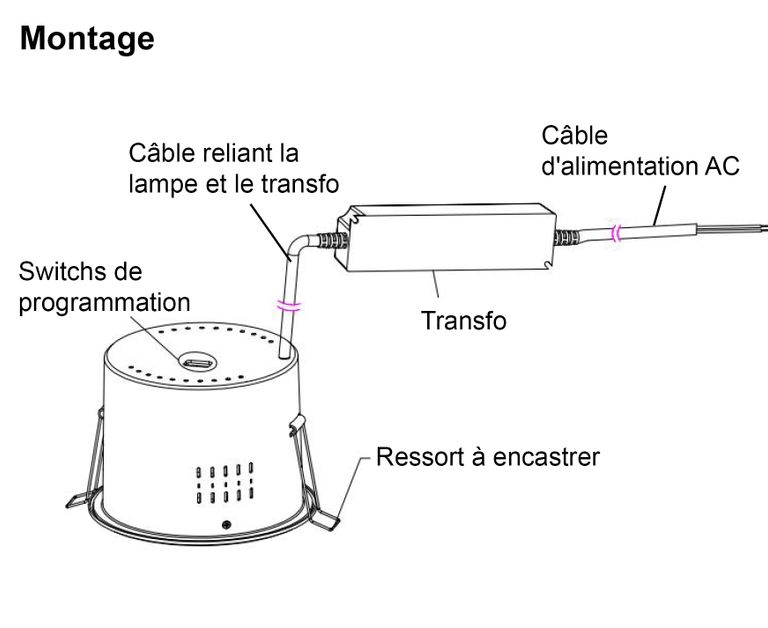 Montage

Câble reliant la lampe et le transfo

Câble d'alimentation AC

Switchs de programmation

Transfo

Ressort à encastrer