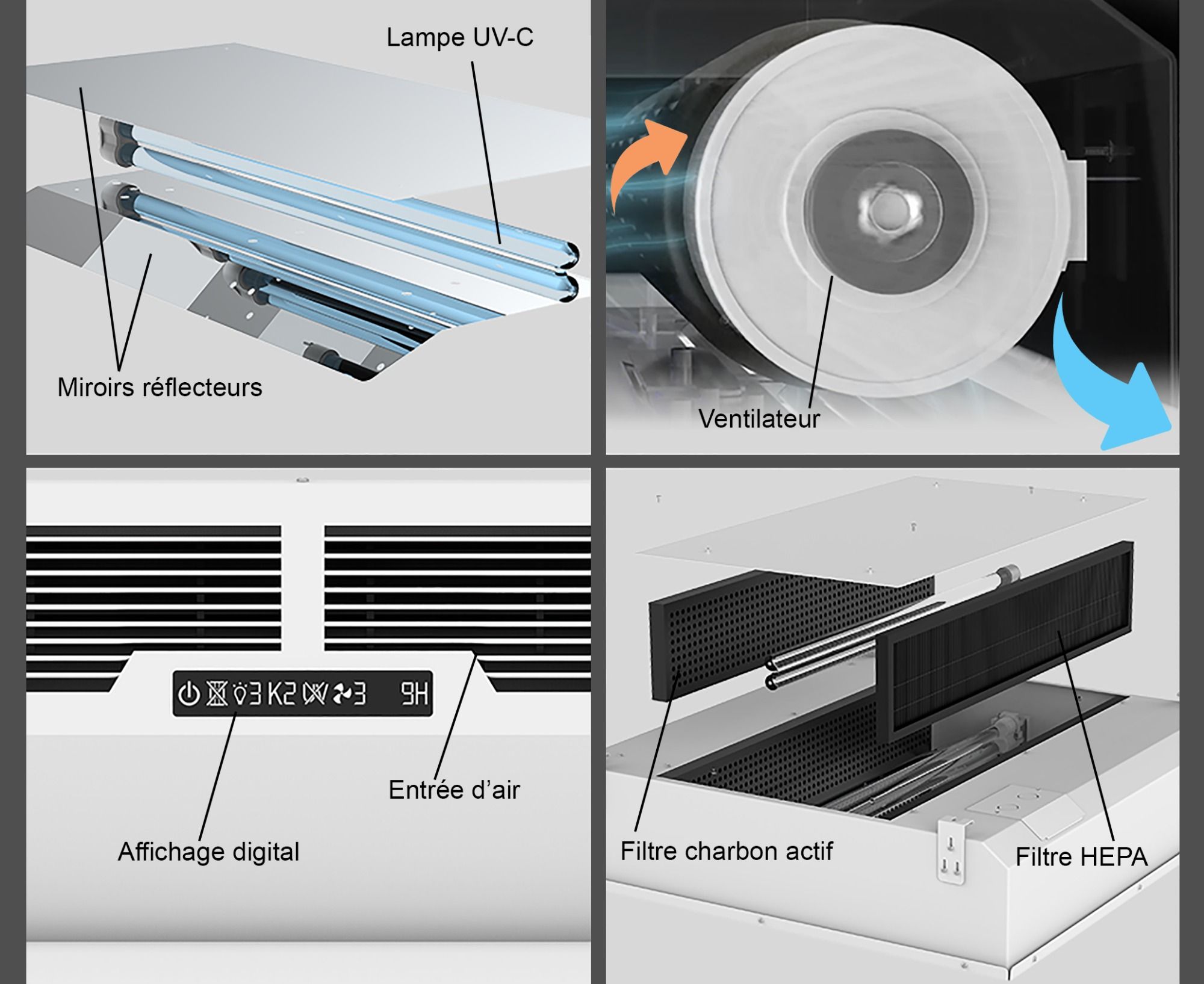 Lampe UV-C

Miroirs réflecteurs

Ventilateur

3 K2 3 9H

Entrée d'air

Affichage digital

Filtre charbon actif

Filtre HEPA