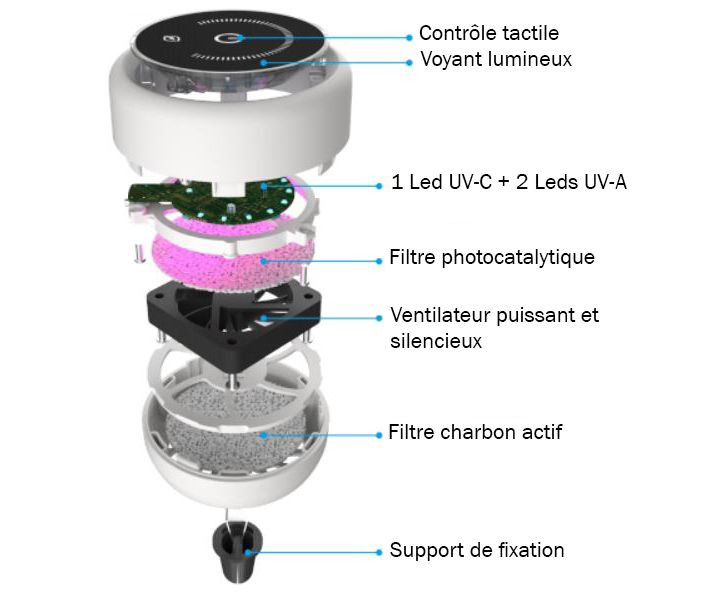 Contrôle tactile
Voyant lumineux
1 Led UV-C + 2 Leds UV-A
Filtre photocatalytique
Ventilateur puissant et silencieux
Filtre charbon actif
Support de fixation